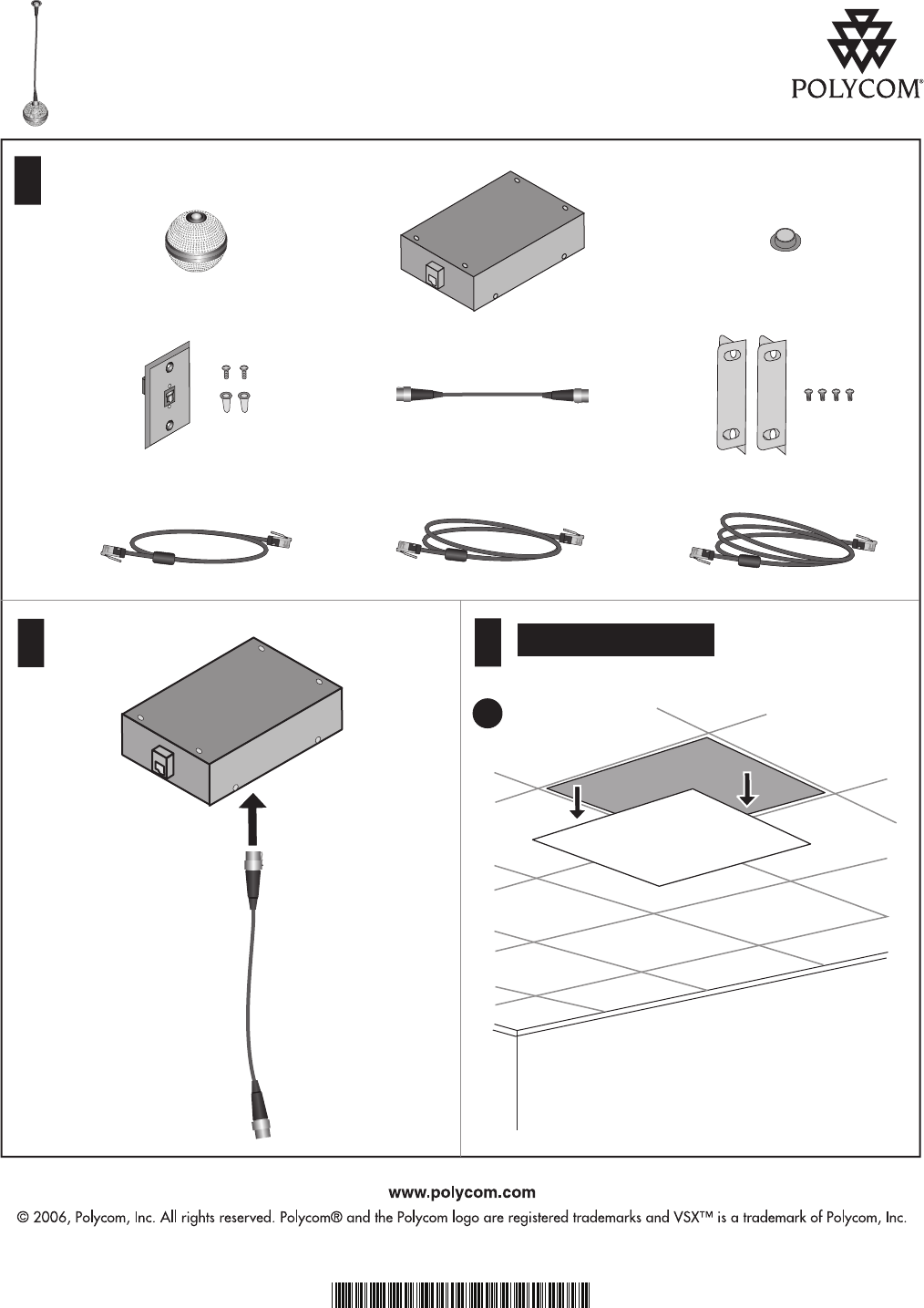 POLYCOM®

www.polycom.com

© 2006, Polycom, Inc. All rights reserved. Polycom® and the Polycom logo are registered trademarks and VSX™ is a trademark of Polycom, Inc.